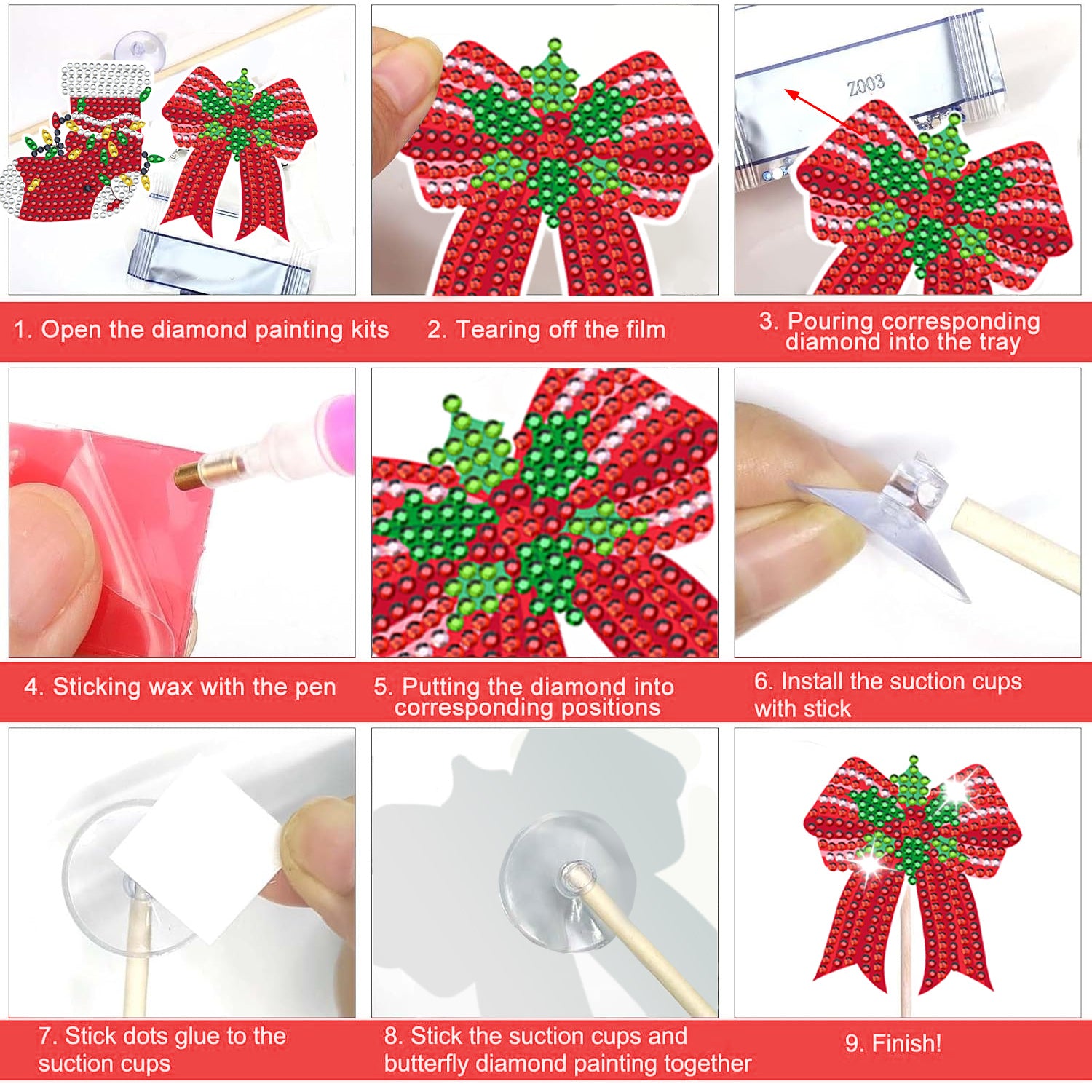 Z003

1. Open the diamond painting kits

2. Tearing off the film

3. Pouring corresponding diamond into the tray

4. Sticking wax with the pen

5. Putting the diamond into corresponding positions

6. Install the suction cups with stick

7. Stick dots glue to the suction cups

8. Stick the suction cups and butterfly diamond painting together

9. Finish!